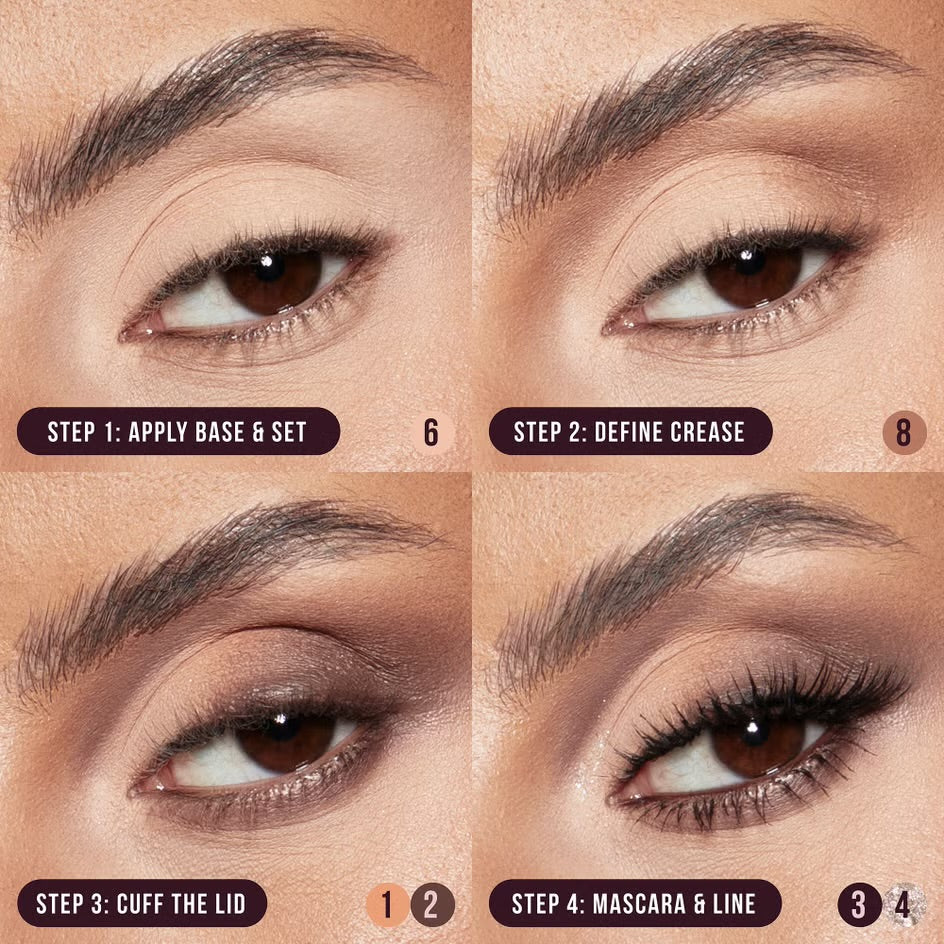 STEP 1: APPLY BASE & SET 6

STEP 2: DEFINE CREASE 8

STEP 3: CUFF THE LID 1 2

STEP 4: MASCARA & LINE 3 4